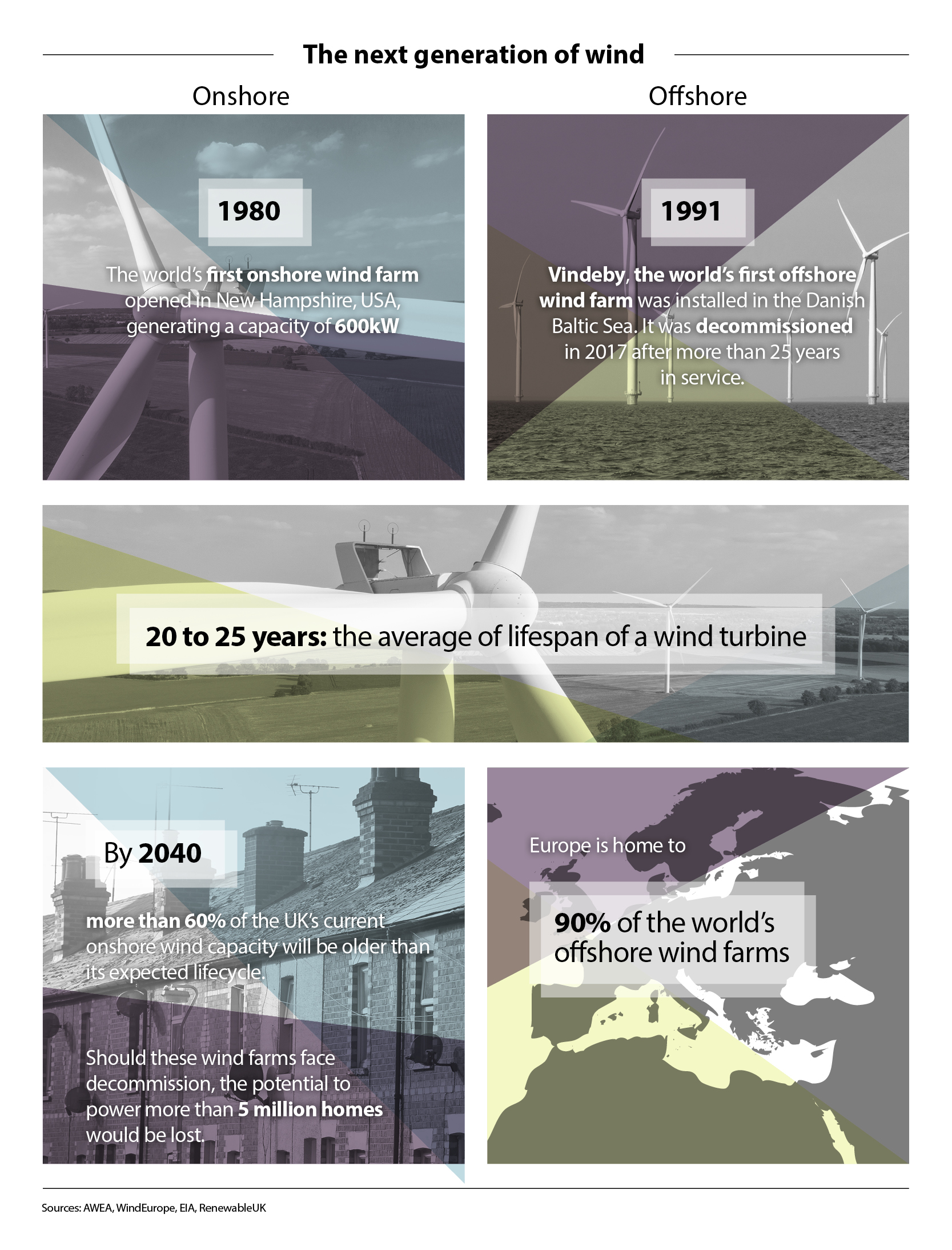 The next generation of wind

Onshore

1980

The world's first onshore wind farm opened in New Hampshire, USA, generating a capacity of 600kW

Offshore

1991

Vindeby, the world's first offshore wind farm was installed in the Danish Baltic Sea. It was decommissioned in 2017 after more than 25 years in service.

20 to 25 years: the average of lifespan of a wind turbine

By 2040

more than 60% of the UK's current onshore wind capacity will be older than its expected lifecycle.

Should these wind farms face decommission, the potential to power more than 5 million homes would be lost.

Europe is home to

90% of the world's offshore wind farms

Sources: AWEA, WindEurope, EIA, RenewableUK